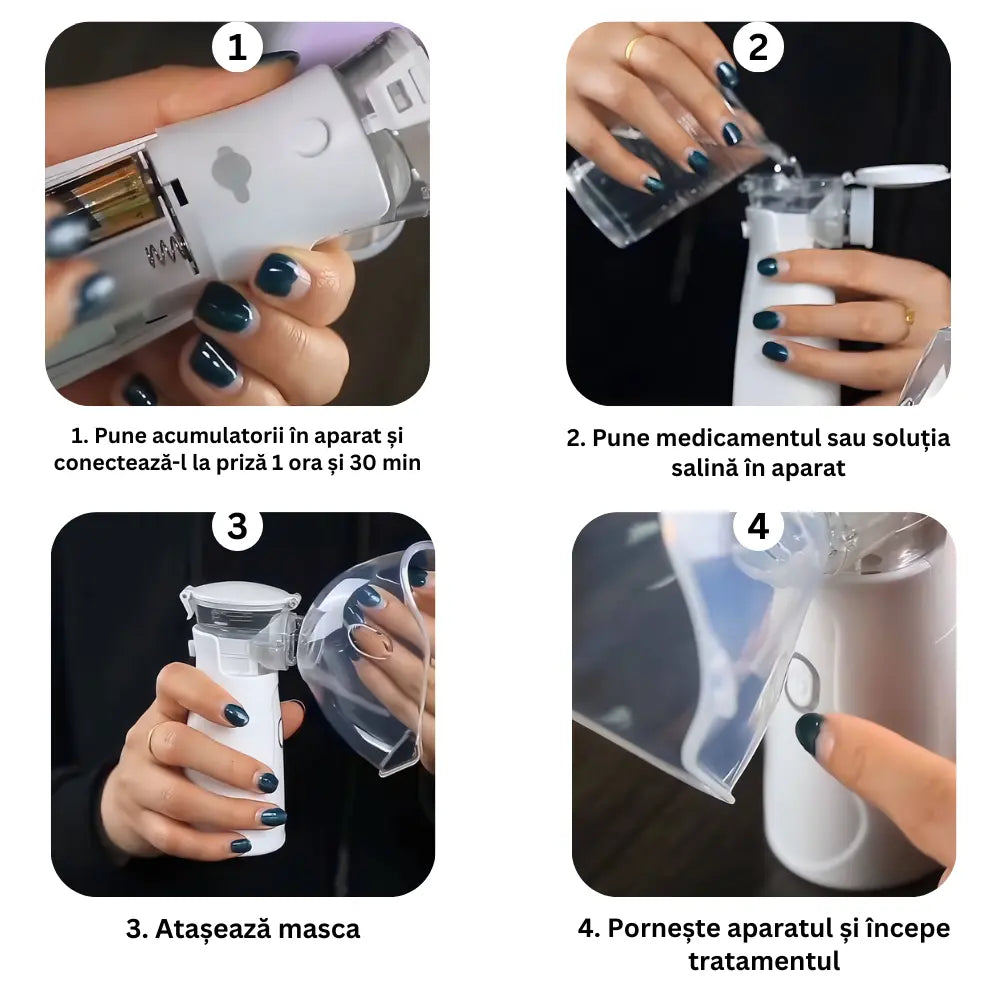 1

1. Pune acumulatorii în aparat și conectează-l la priză 1 ora și 30 min

2

2. Pune medicamentul sau soluția salină în aparat

3

3. Atașează masca

4

4. Pornește aparatul și începe tratamentul